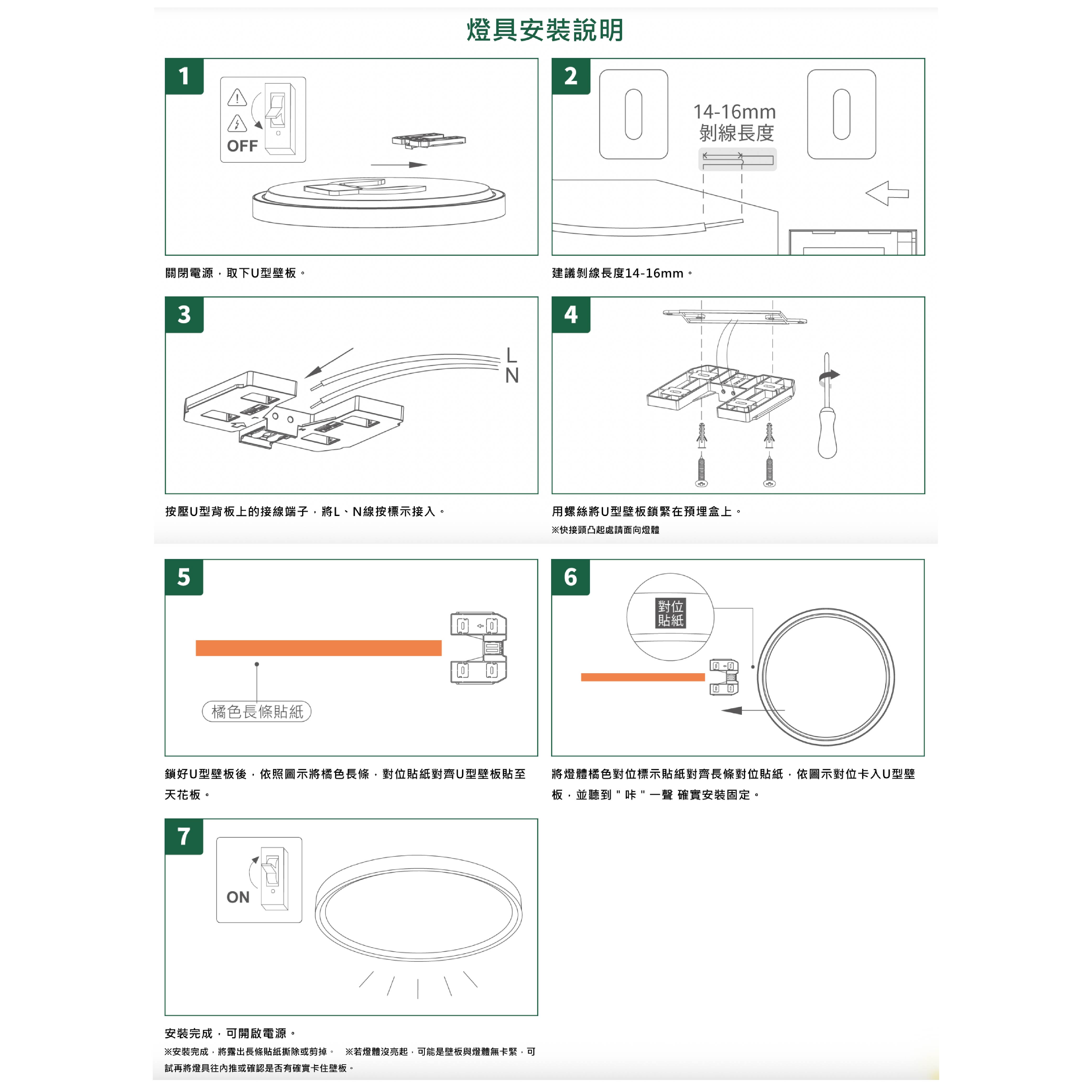 燈具安裝說明

1

OFF

關閉電源，取下U型壁板。

2

14-16mm
剝線長度

建議剝線長度14-16mm。

3

L
N

按壓U型背板上的接線端子，將L、N線按標示接入。

4

用螺絲將U型壁板鎖緊在預埋盒上。
※快接頭凸起處請面向燈體

5

橘色長條貼紙

鎖好U型壁板後，依照圖示將橘色長條，對位貼紙對齊U型壁板貼至天花板。

6

對位
貼紙

將燈體橘色對位標示貼紙對齊長條對位貼紙，依圖示對位卡入U型壁板，並聽到＂咔＂一聲 確實安裝固定。

7

ON

安裝完成，可開啟電源。
※安裝完成，將露出長條貼紙撕除或剪掉。 ※若燈體沒亮起，可能是壁板與燈體無卡緊，可試再將燈具往內推或確認是否有確實卡住壁板。