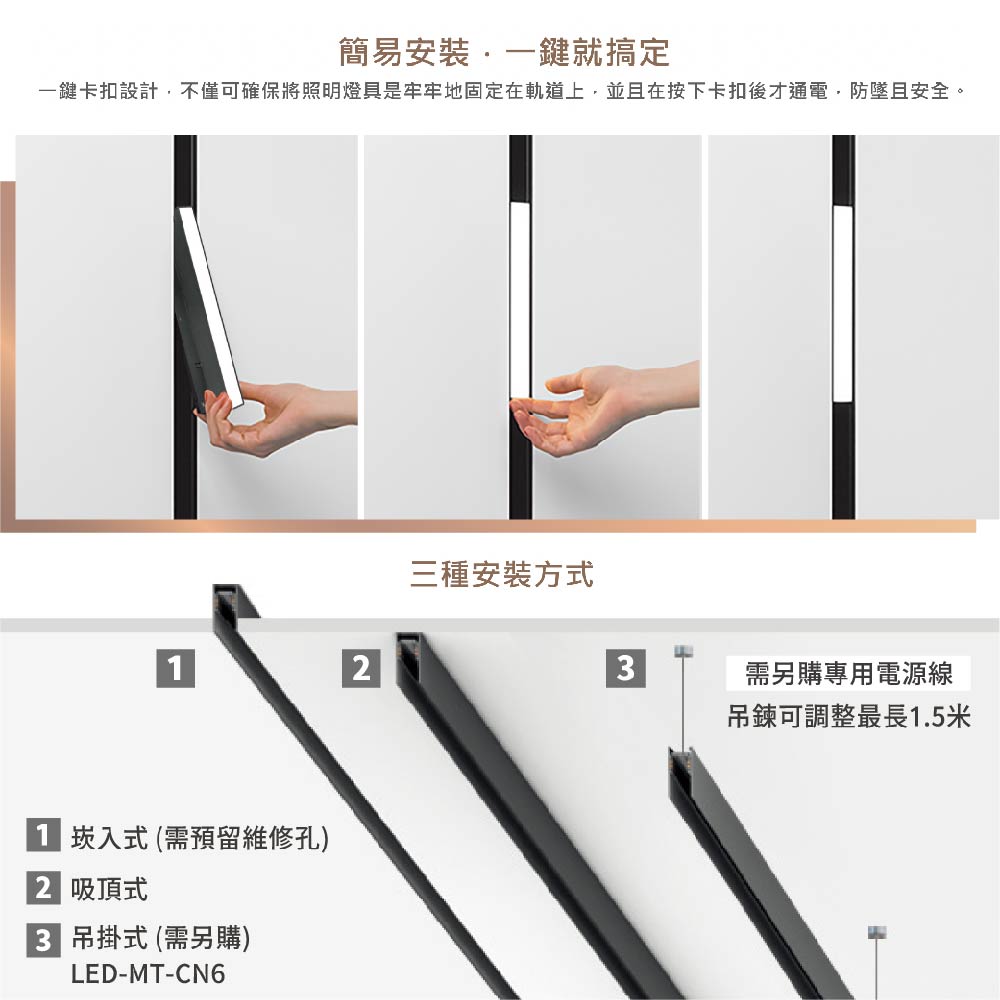 簡易安裝．一鍵就搞定

一鍵卡扣設計，不僅可確保將照明燈具是牢牢地固定在軌道上，並且在按下卡扣後才通電，防墜且安全。

三種安裝方式

1

2

3

需另購專用電源線

吊鍊可調整最長1.5米

1 崁入式 (需預留維修孔)

2 吸頂式

3 吊掛式 (需另購)
LED-MT-CN6