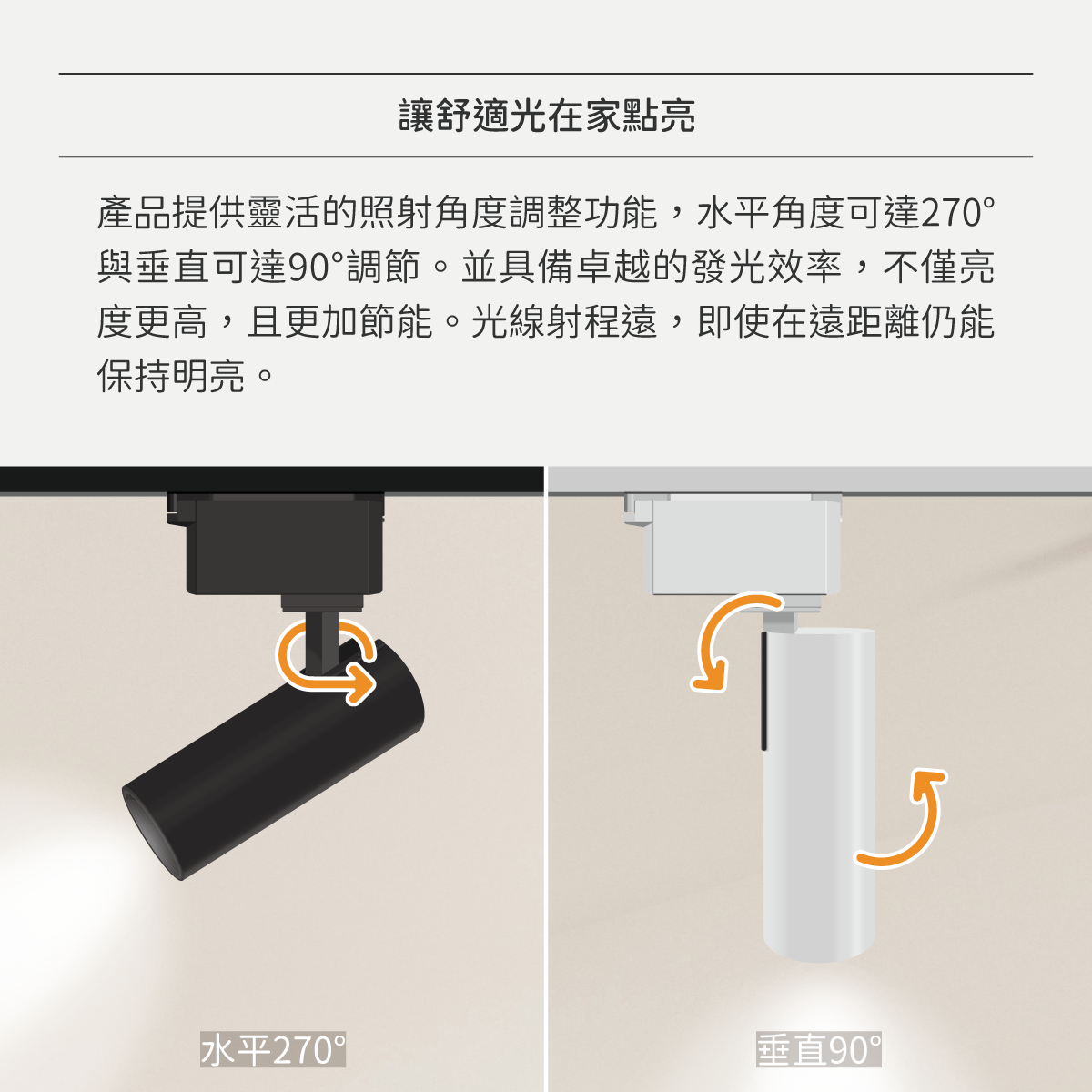 讓舒適光在家點亮

產品提供靈活的照射角度調整功能，水平角度可達270°與垂直可達90°調節。並具備卓越的發光效率，不僅亮度更高，且更加節能。光線射程遠，即使在遠距離仍能保持明亮。

水平270°

垂直90°