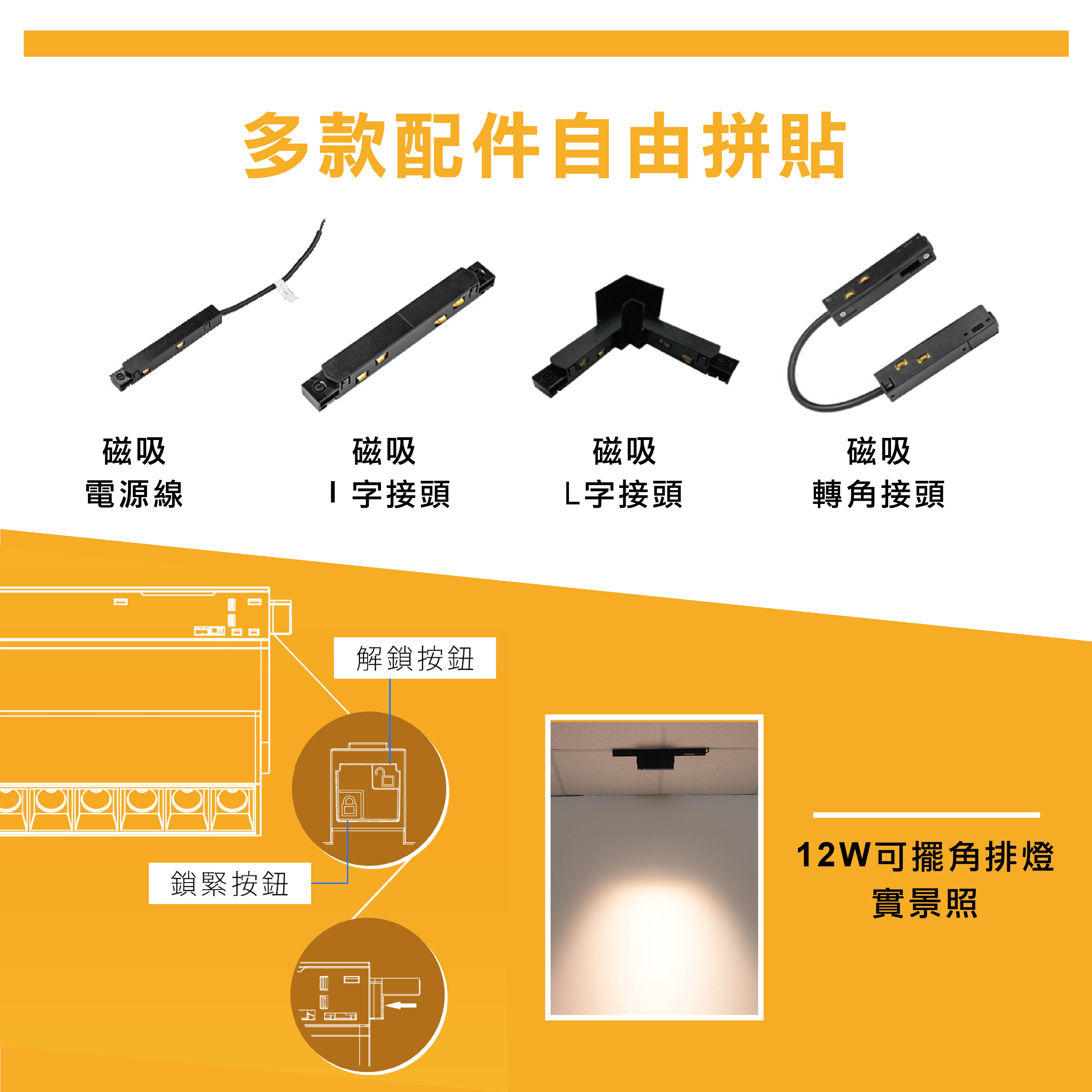 多款配件自由拼貼

磁吸
電源線

磁吸
I 字接頭

磁吸
L字接頭

磁吸
轉角接頭

解鎖按鈕

鎖緊按鈕

12W可擺角排燈
實景照