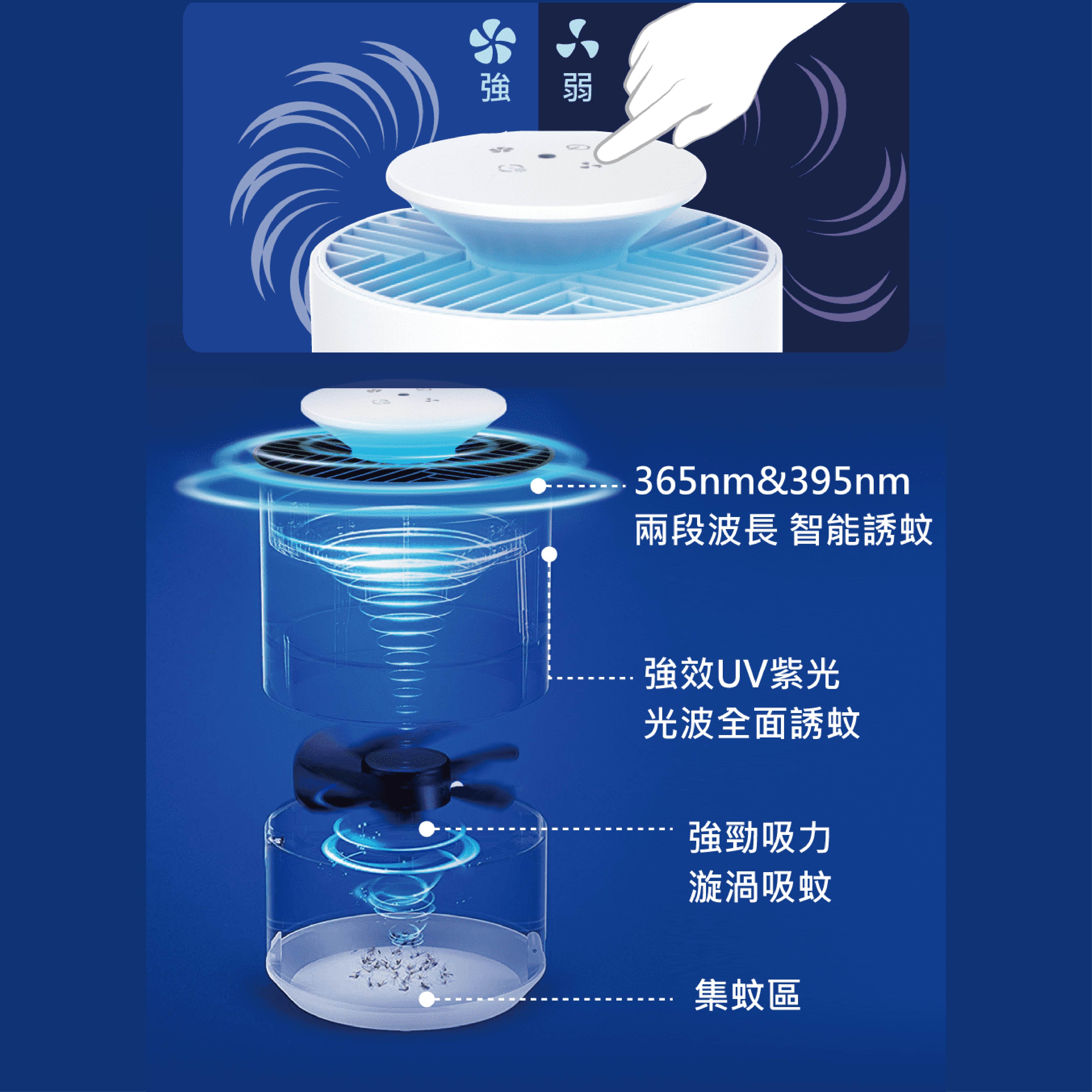 強 弱

365nm&395nm
兩段波長 智能誘蚊

強效UV紫光
光波全面誘蚊

強勁吸力
漩渦吸蚊

集蚊區