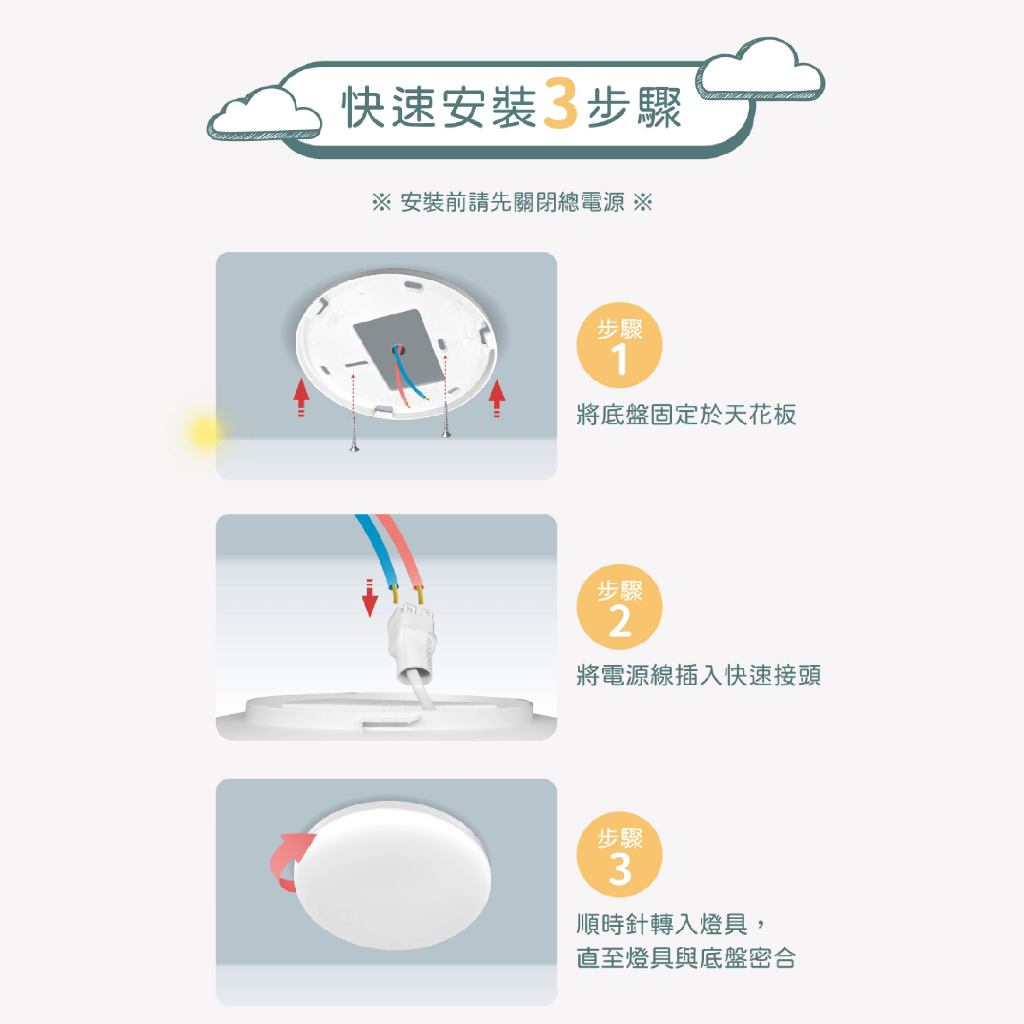 快速安裝3步驟

※ 安裝前請先關閉總電源 ※

步驟
1
將底盤固定於天花板

步驟
2
將電源線插入快速接頭

步驟
3
順時針轉入燈具，
直至燈具與底盤密合