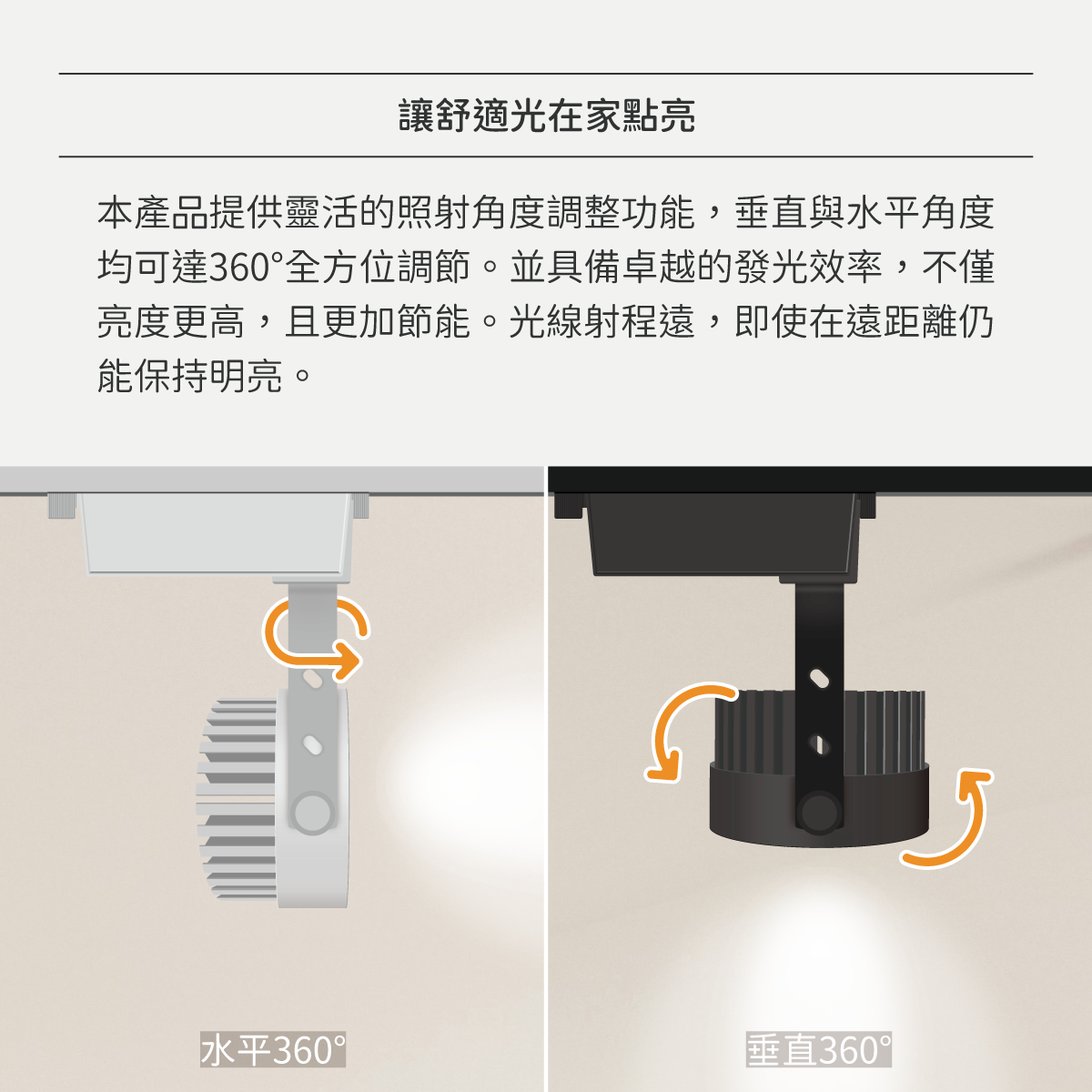 讓舒適光在家點亮

本產品提供靈活的照射角度調整功能，垂直與水平角度均可達360°全方位調節。並具備卓越的發光效率，不僅亮度更高，且更加節能。光線射程遠，即使在遠距離仍能保持明亮。

水平360°

垂直360°